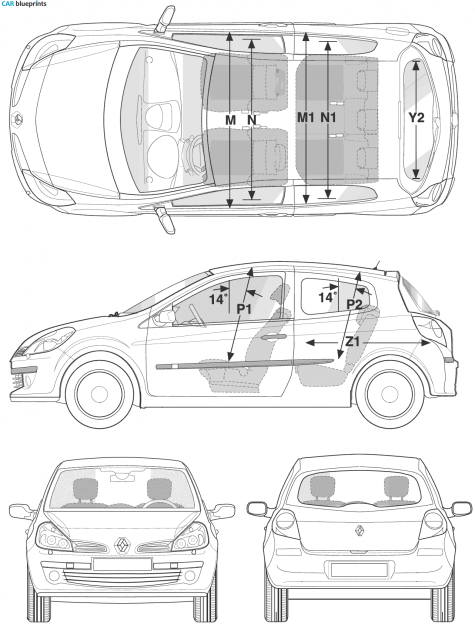 CAR blueprints

M
N
M1
N1
Y2

14°
P1
14°
P2
Z1